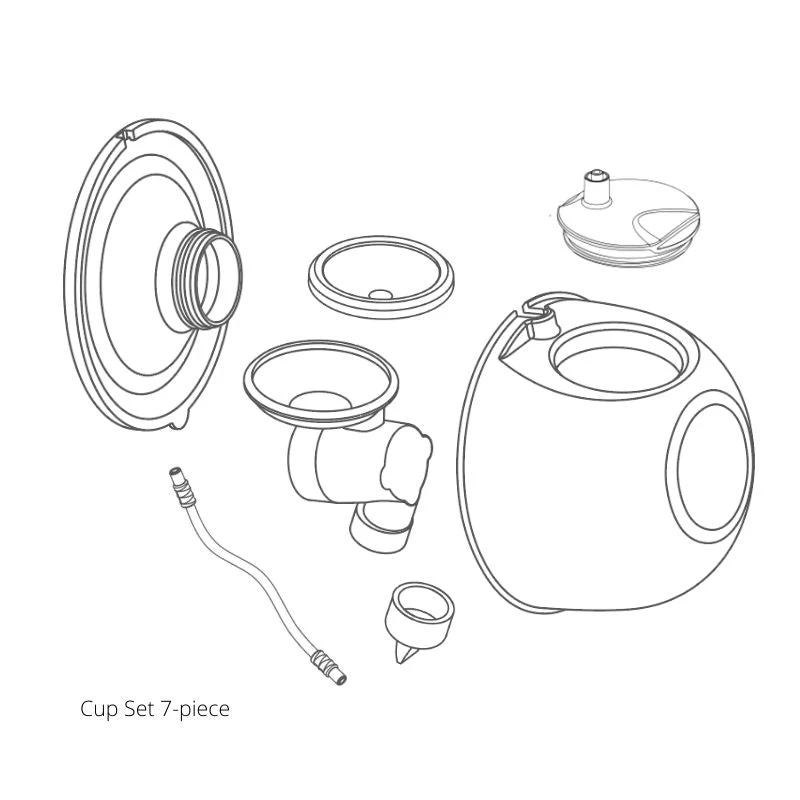 Cup Set 7-piece