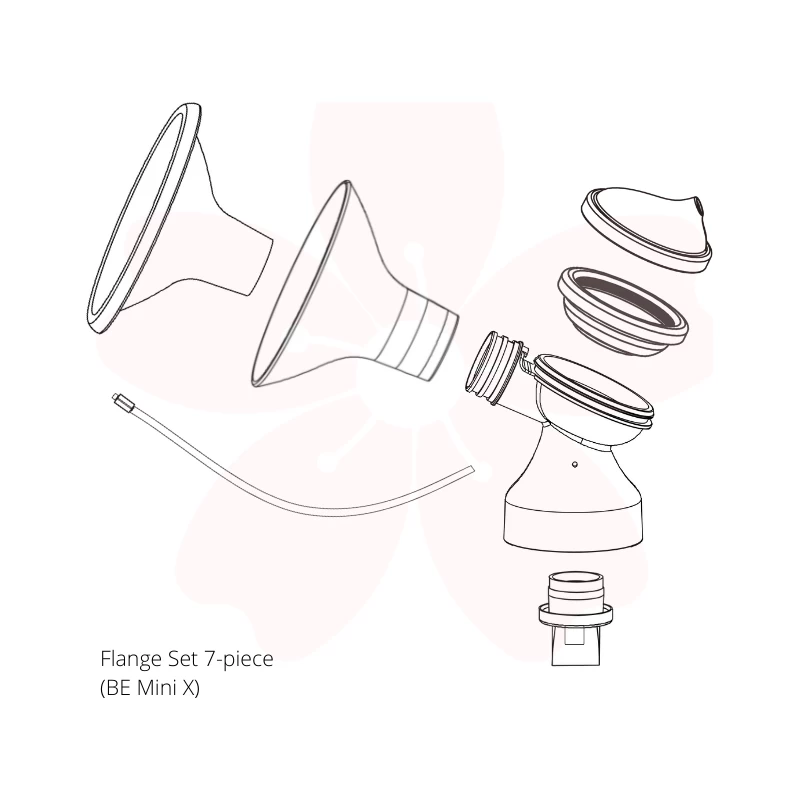 Flange Set 7-piece
(BE Mini X)